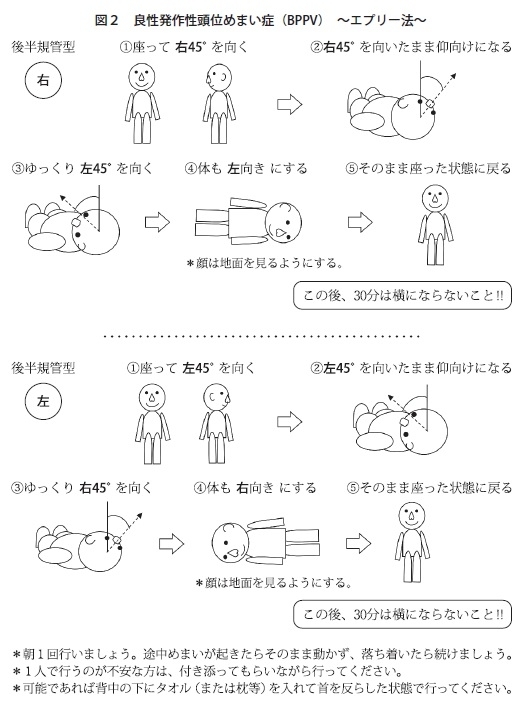 図２　良性発作性頭位めまい症（BPPV）　～エプリー法～

後半規管型

右

①座って 右45° を向く

②右45° を向いたまま仰向けになる

③ゆっくり 左45° を向く

④体も 左向き にする

⑤そのまま座った状態に戻る

＊顔は地面を見るようにする。

この後、30分は横にならないこと!!

後半規管型

左

①座って 左45° を向く

②左45° を向いたまま仰向けになる

③ゆっくり 右45° を向く

④体も 右向き にする

⑤そのまま座った状態に戻る

＊顔は地面を見るようにする。

この後、30分は横にならないこと!!

＊朝１回行いましょう。途中めまいが起きたらそのまま動かず、落ち着いたら続けましょう。
＊１人で行うのが不安な方は、付き添ってもらいながら行ってください。
＊可能であれば背中の下にタオル（または枕等）を入れて首を反らした状態で行ってください。